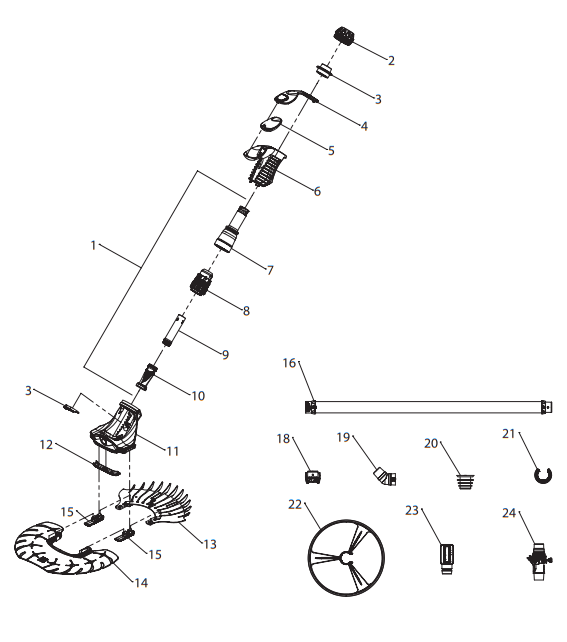 2
3
4
5
6
1
7
8
9
10
3
11
12
15
13
15
14
16
18
19
20
21
22
23
24