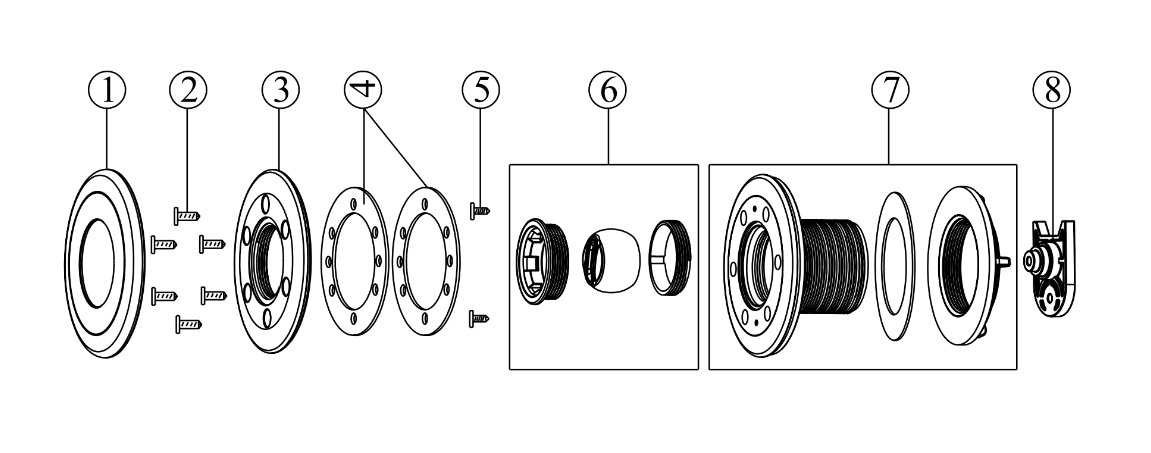 1
2
3
4
5
6
7
8