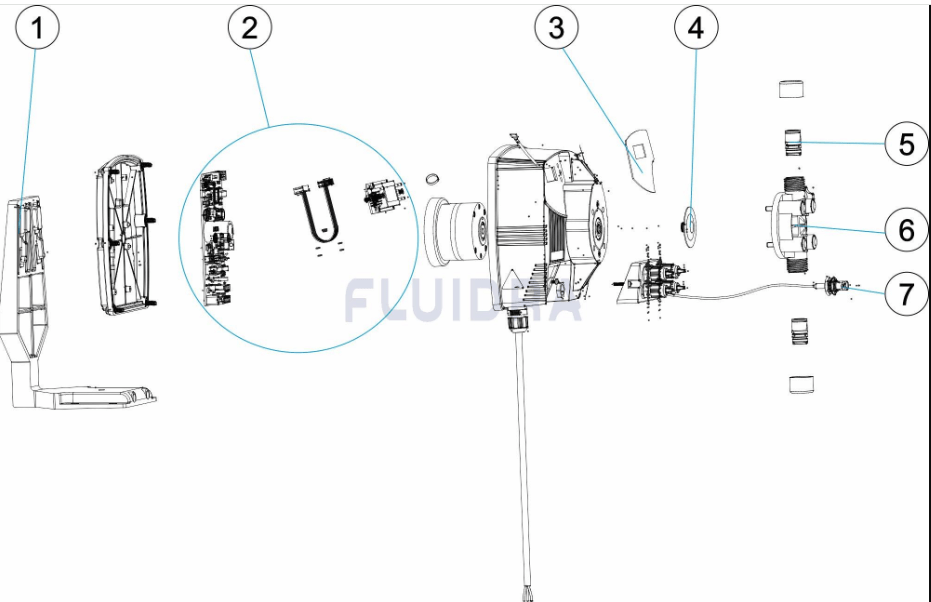 1
2
3
4
5
6
7
FLUIDRA