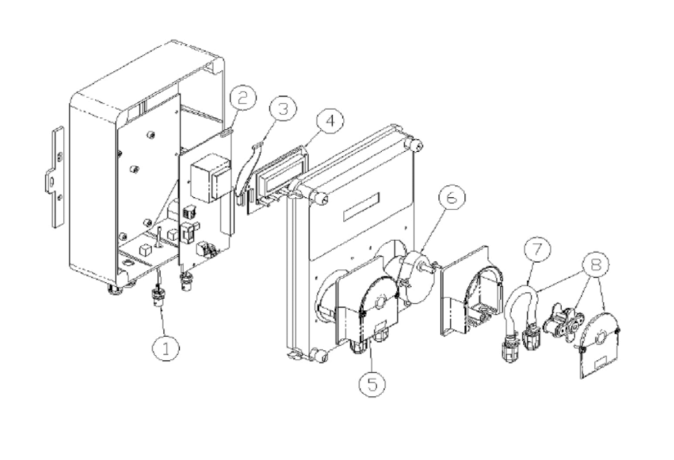 2
3
4
6
7
8
1
5