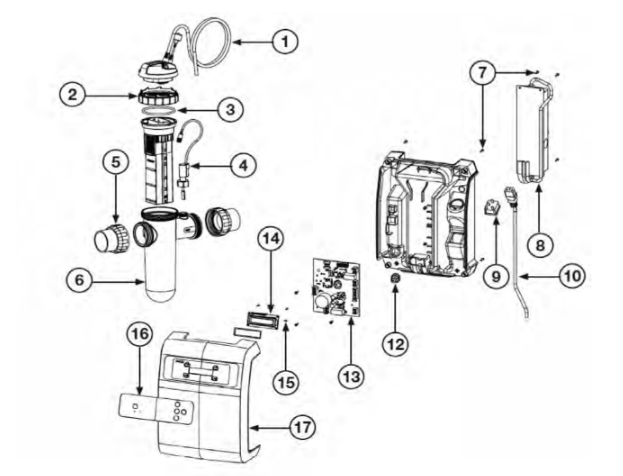 1
2
3
4
5
6
7
8
9
10
12
13
14
15
16
17