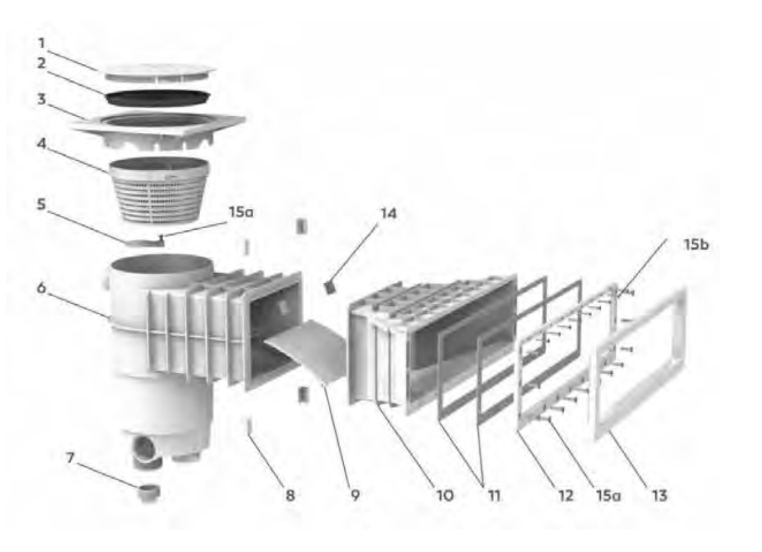 1
2
3
4
5
15a
14
15b
6
7
8
9
10
11
12
15a
13