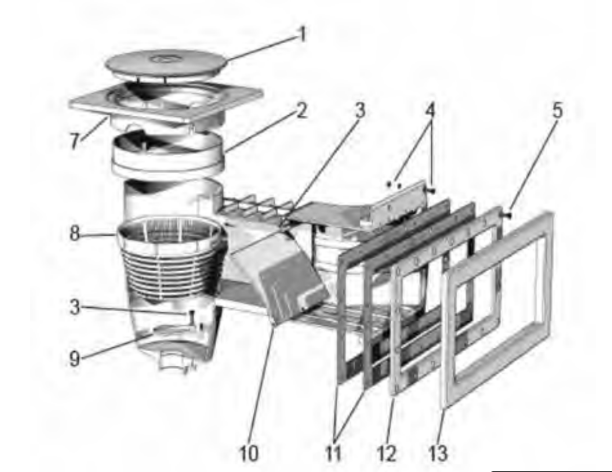 1
2
3
4
5
7
8
3
9
10
11
12
13