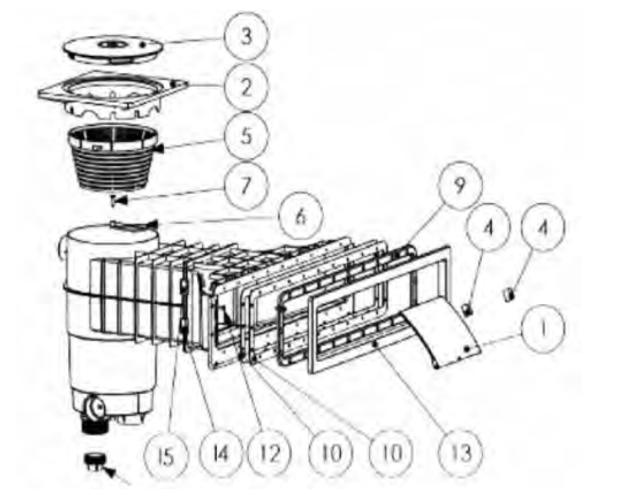 3
2
5
7
6
9
4
4
1
15
14
12
10
10
13