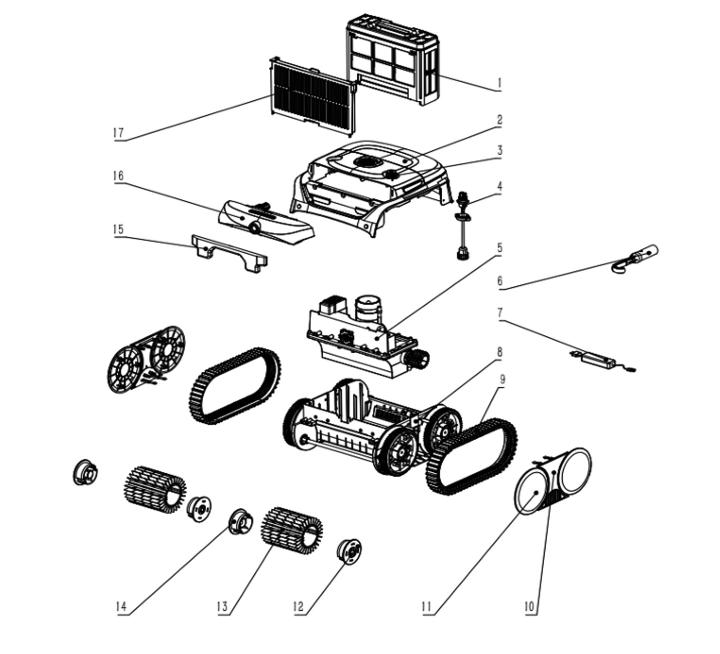 1
17
2
3
16
4
15
5
6
7
8
9
14
13
12
11
10