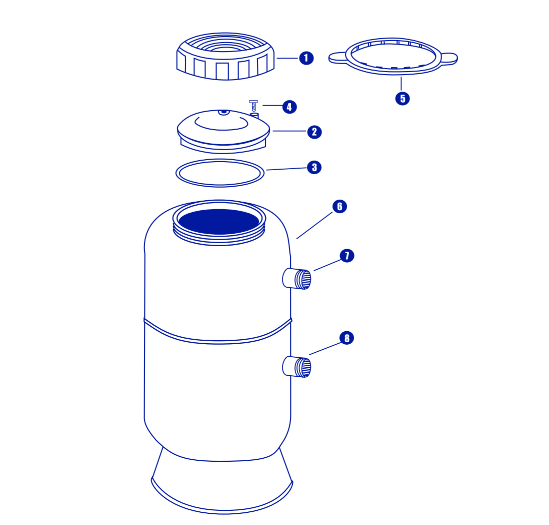 1
5
4
2
3
6
7
8